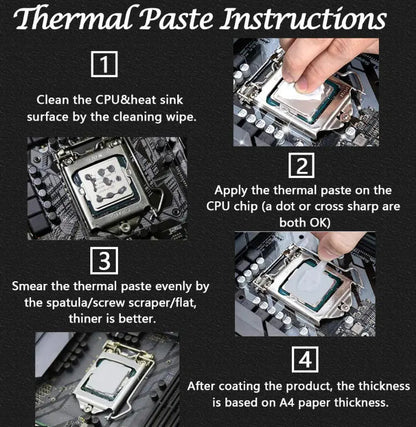 Thermal Paste Instructions

1

Clean the CPU&heat sink surface by the cleaning wipe.

2

Apply the thermal paste on the CPU chip (a dot or cross sharp are both OK)

3

Smear the thermal paste evenly by the spatula/screw scraper/flat, thiner is better.

4

After coating the product, the thickness is based on A4 paper thickness.